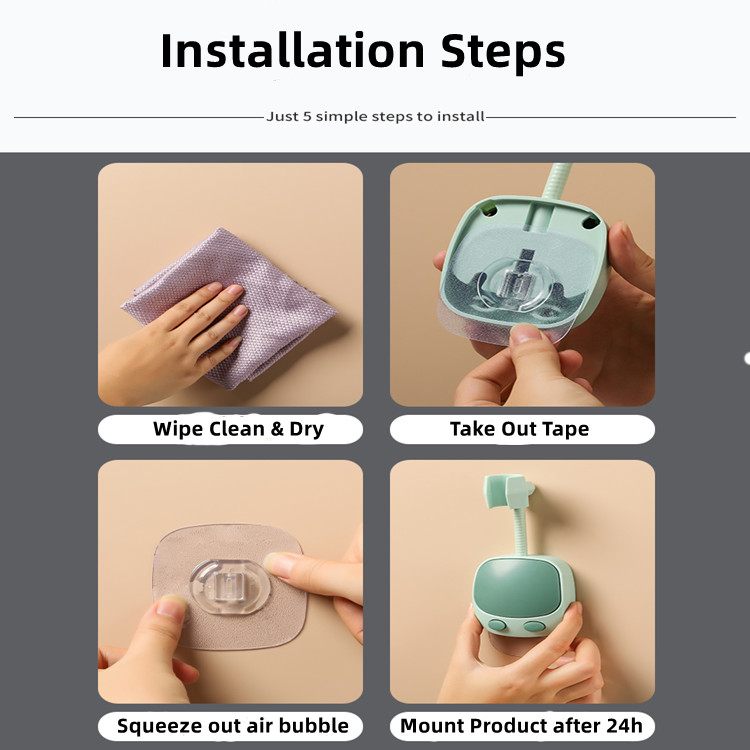 Installation Steps

Just 5 simple steps to install

Wipe Clean & Dry

Take Out Tape

Squeeze out air bubble

Mount Product after 24h